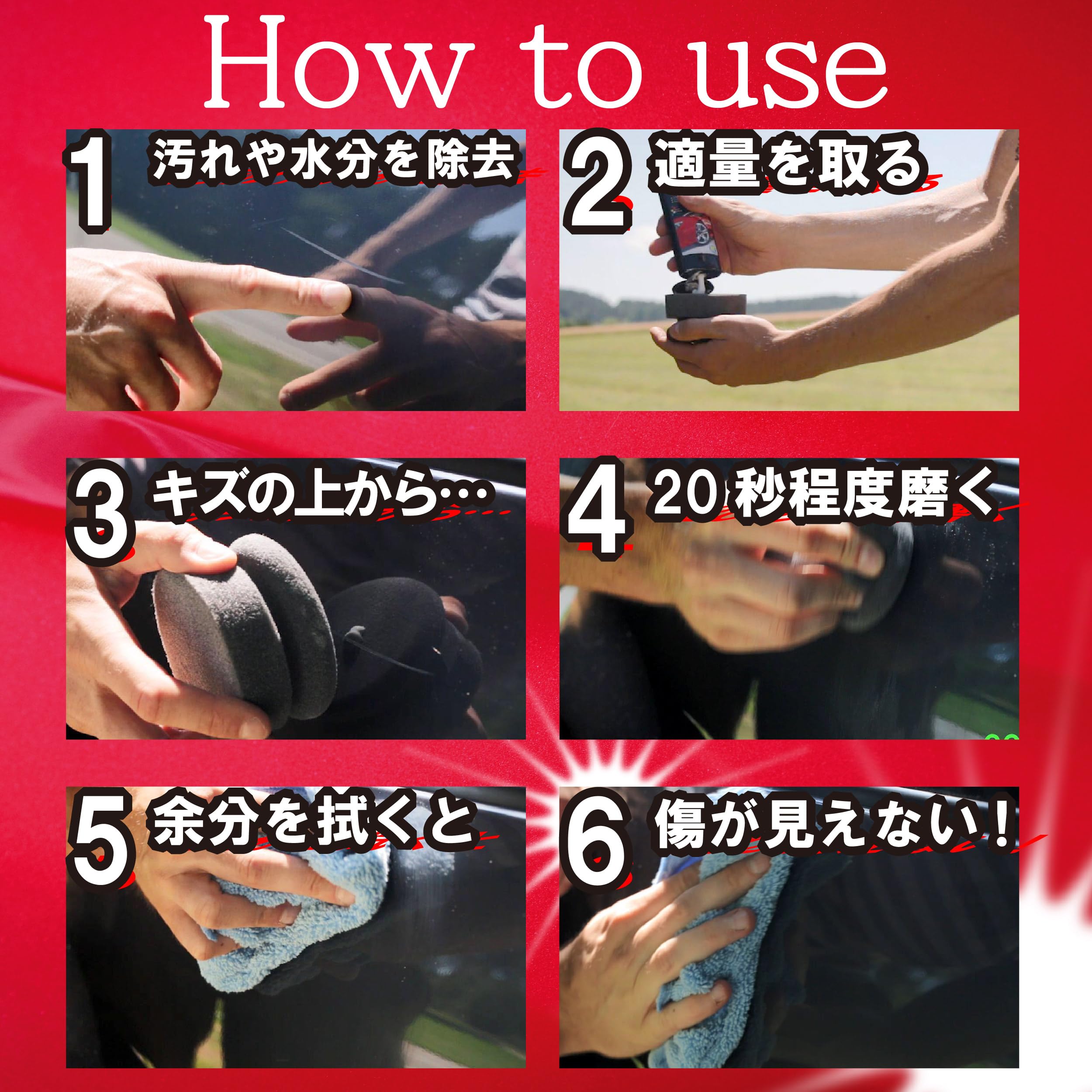 How to use

1 汚れや水分を除去

2 適量を取る

3 キズの上から…

4 20 秒程度磨く

5 余分を拭くと

6 傷が見えない！